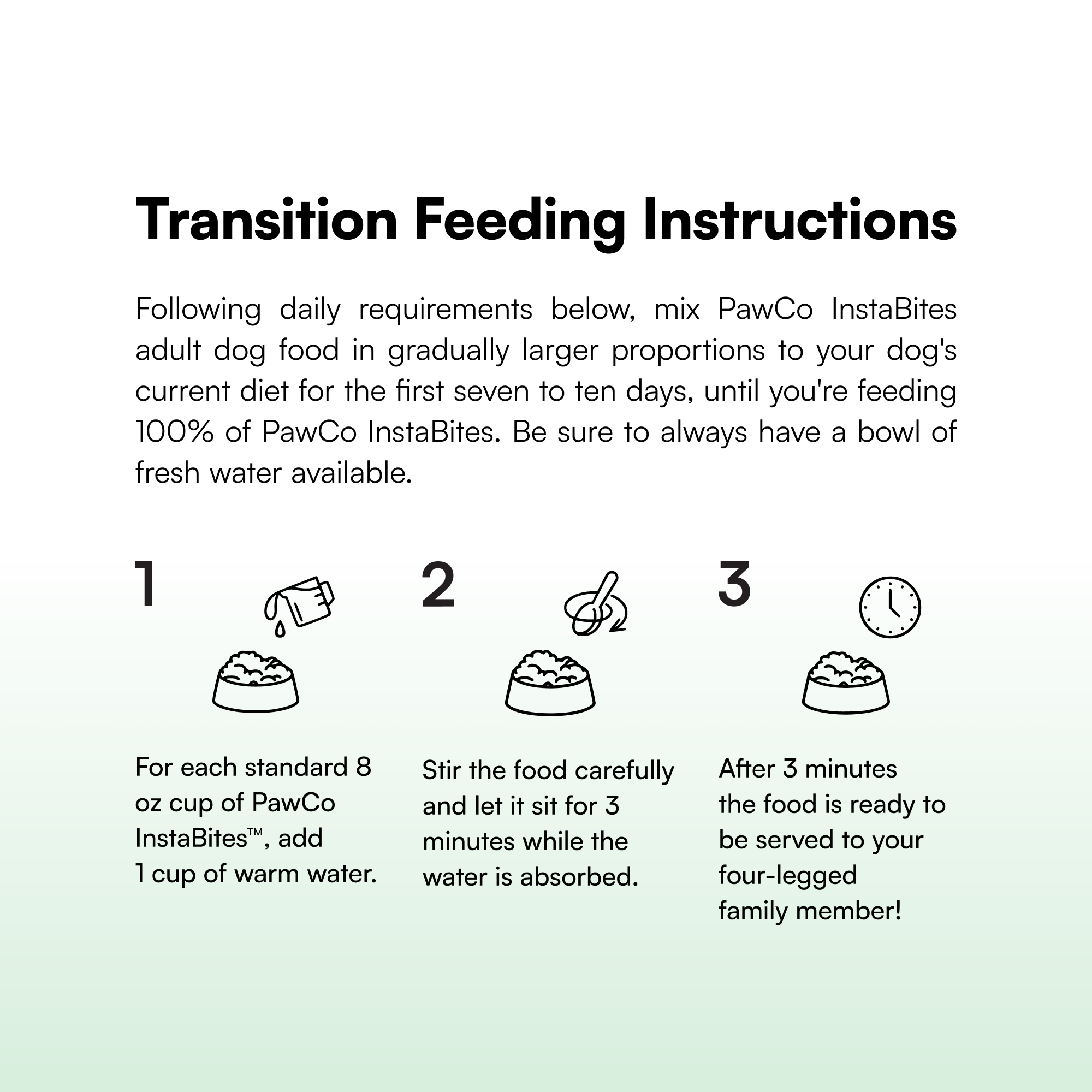 Transition Feeding Instructions

Following daily requirements below, mix PawCo InstaBites adult dog food in gradually larger proportions to your dog's current diet for the first seven to ten days, until you're feeding 100% of PawCo InstaBites. Be sure to always have a bowl of fresh water available.

1

For each standard 8 oz cup of PawCo InstaBites™, add 1 cup of warm water.

2

Stir the food carefully and let it sit for 3 minutes while the water is absorbed.

3

After 3 minutes the food is ready to be served to your four-legged family member!